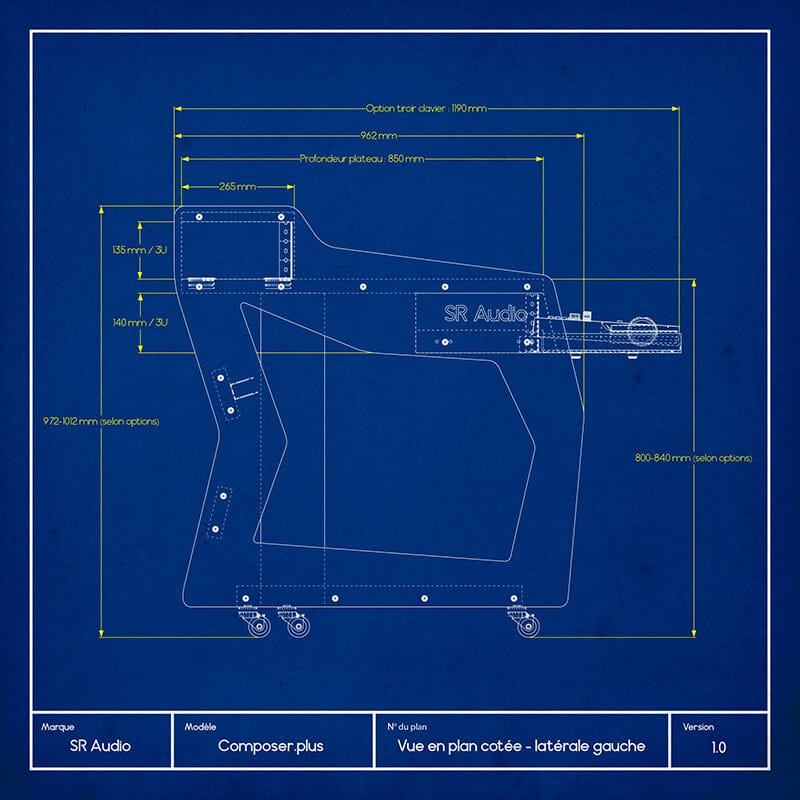 Option tiroir clavier : 1190 mm

962 mm

Profondeur plateau : 850 mm

265 mm

135 mm / 3U

140 mm / 3U

SR Audio

972-1012 mm (selon options)

800-840 mm (selon options)

| Marque | Modèle | N° du plan | Version |
|---|---|---|---|
| SR Audio | Composer.plus | Vue en plan cotée - latérale gauche | 1.0 |